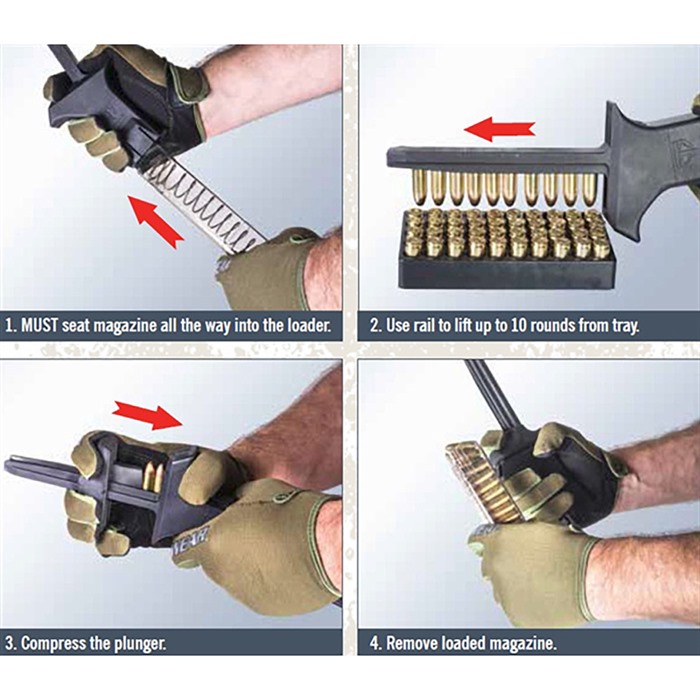 1. MUST seat magazine all the way into the loader.

2. Use rail to lift up to 10 rounds from tray.

3. Compress the plunger.

4. Remove loaded magazine.